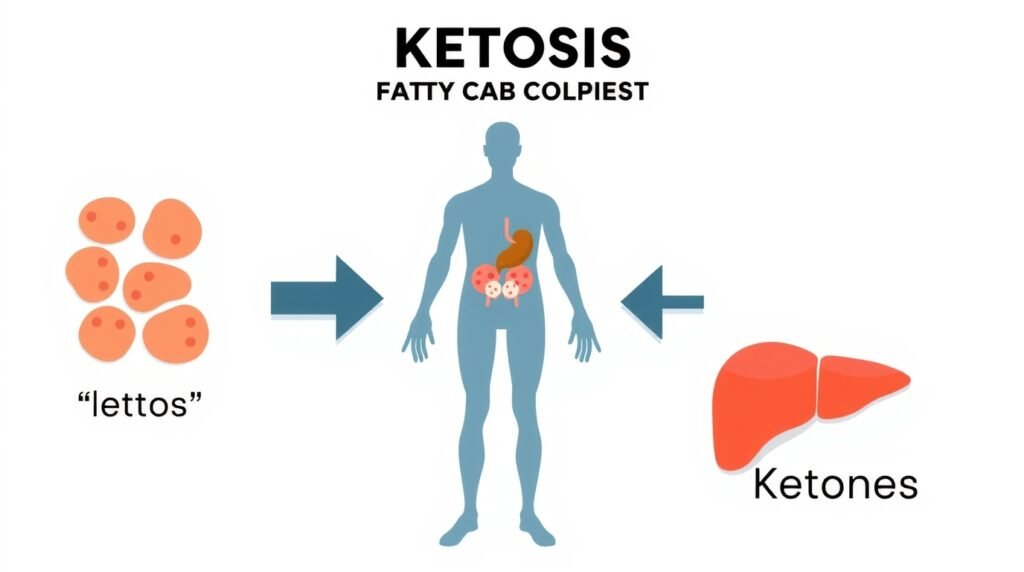 KETOSIS
FATTY CAB COLPIEST

“lettos”

Ketones