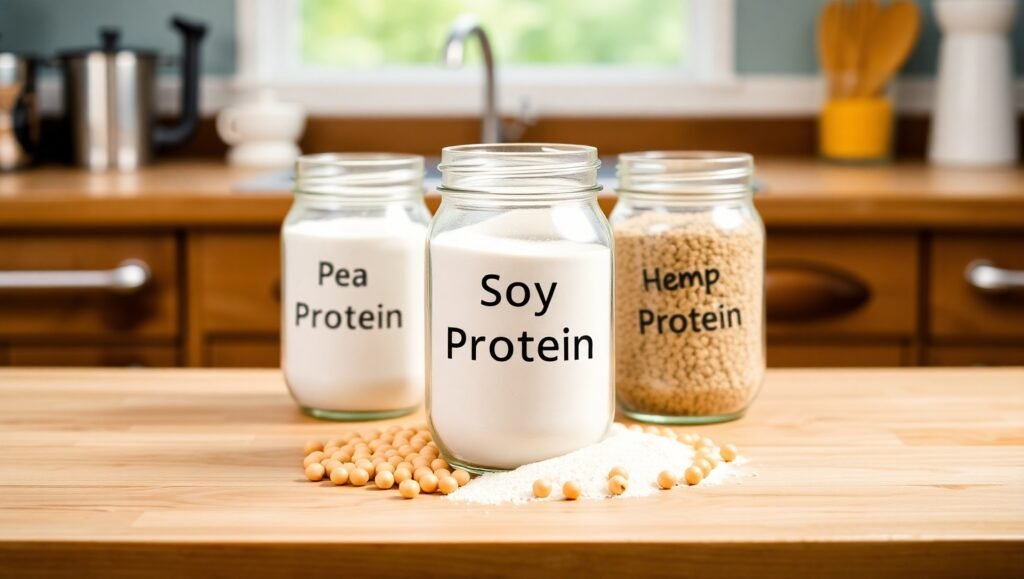 Pea Protein

Soy Protein

Hemp Protein